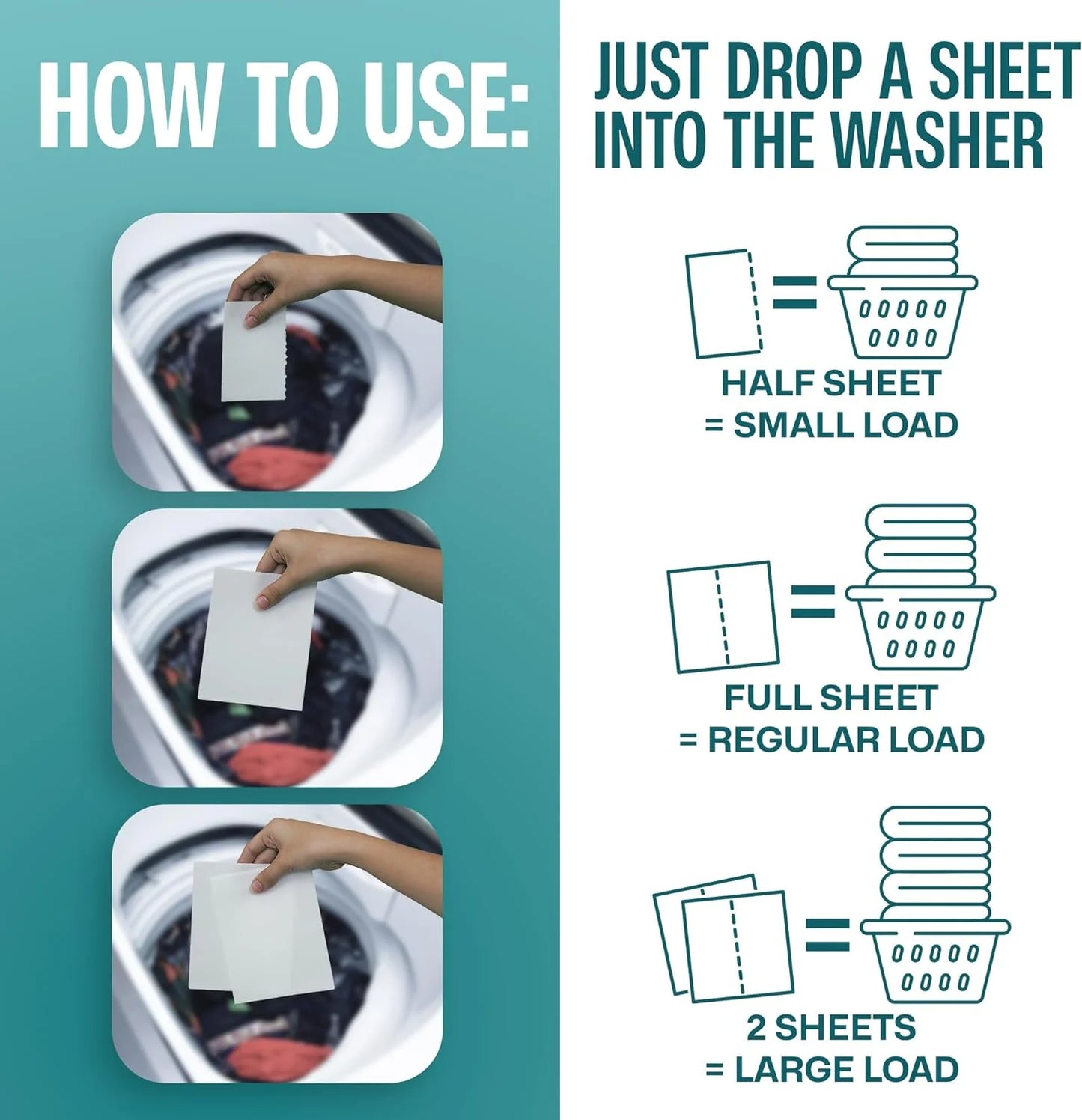 HOW TO USE:

JUST DROP A SHEET INTO THE WASHER

HALF SHEET
= SMALL LOAD

FULL SHEET
= REGULAR LOAD

2 SHEETS
= LARGE LOAD