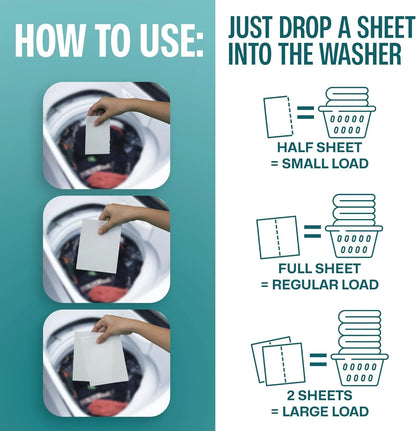 HOW TO USE:

JUST DROP A SHEET INTO THE WASHER

HALF SHEET
= SMALL LOAD

FULL SHEET
= REGULAR LOAD

2 SHEETS
= LARGE LOAD